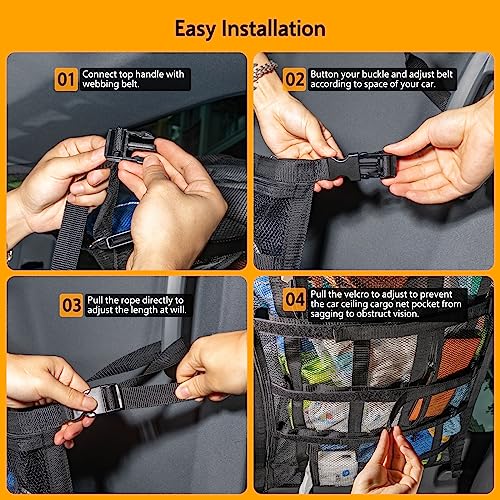 Easy Installation

01 Connect top handle with webbing belt.

02 Button your buckle and adjust belt according to space of your car.

03 Pull the rope directly to adjust the length at will.

04 Pull the velcro to adjust to prevent the car ceiling cargo net pocket from sagging to obstruct vision.