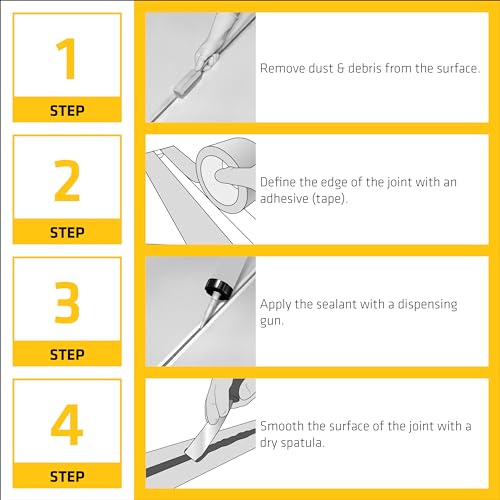 1
STEP

Remove dust & debris from the surface.

2
STEP

Define the edge of the joint with an adhesive (tape).

3
STEP

Apply the sealant with a dispensing gun.

4
STEP

Smooth the surface of the joint with a dry spatula.