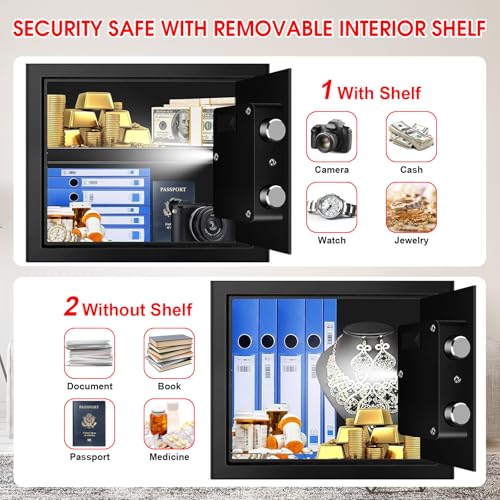 SECURITY SAFE WITH REMOVABLE INTERIOR SHELF

PASSPORT

1 With Shelf

Camera

Cash

Watch

Jewelry

2 Without Shelf

Document

Book

Passport

Medicine