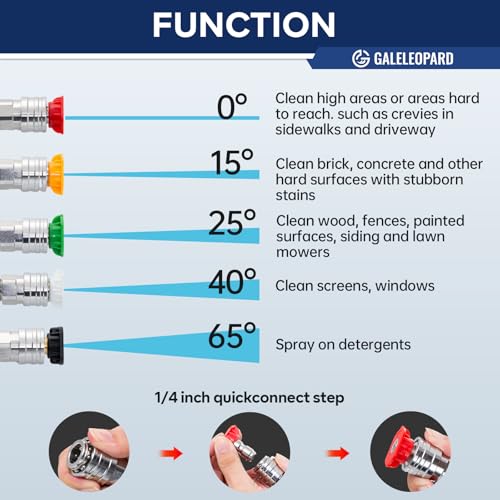 FUNCTION

GALELEOPARD

0°

Clean high areas or areas hard to reach. such as crevies in sidewalks and driveway

15°

Clean brick, concrete and other hard surfaces with stubborn stains

25°

Clean wood, fences, painted surfaces, siding and lawn mowers

40°

Clean screens, windows

65°

Spray on detergents

1/4 inch quickconnect step