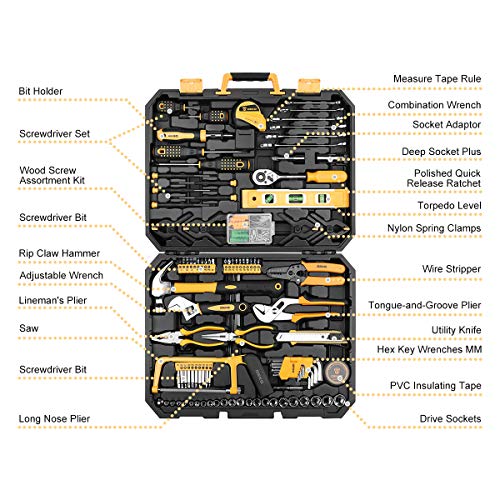 Bit Holder

Screwdriver Set

Wood Screw Assortment Kit

Screwdriver Bit

Rip Claw Hammer

Adjustable Wrench

Lineman's Plier

Saw

Screwdriver Bit

Long Nose Plier

Measure Tape Rule

Combination Wrench

Socket Adaptor

Deep Socket Plus

Polished Quick Release Ratchet

Torpedo Level

Nylon Spring Clamps

Wire Stripper

Tongue-and-Groove Plier

Utility Knife

Hex Key Wrenches MM

PVC Insulating Tape

Drive Sockets