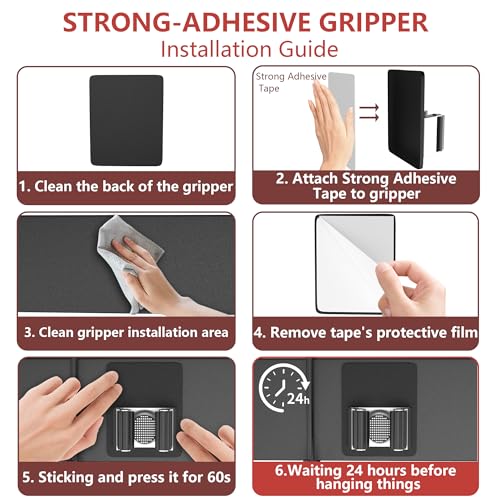 STRONG-ADHESIVE GRIPPER
Installation Guide

1. Clean the back of the gripper

Strong Adhesive Tape

2. Attach Strong Adhesive Tape to gripper

3. Clean gripper installation area

4. Remove tape's protective film

5. Sticking and press it for 60s

24h

6.Waiting 24 hours before hanging things