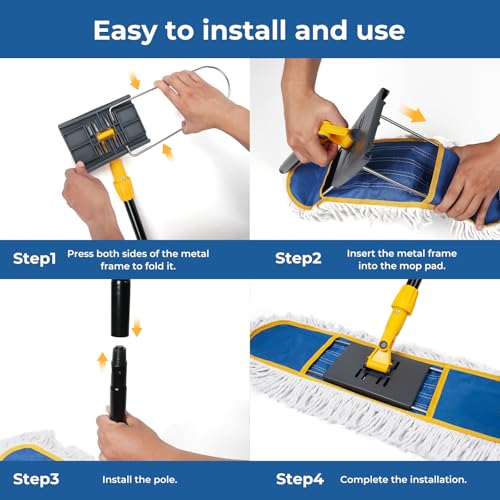 Easy to install and use

Step1 Press both sides of the metal frame to fold it.

Step2 Insert the metal frame into the mop pad.

Step3 Install the pole.

Step4 Complete the installation.