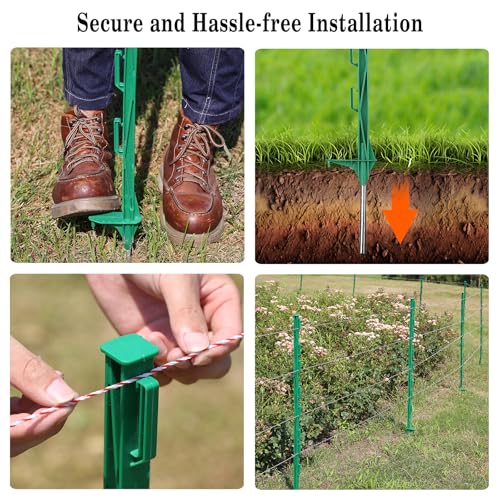 Secure and Hassle-free Installation