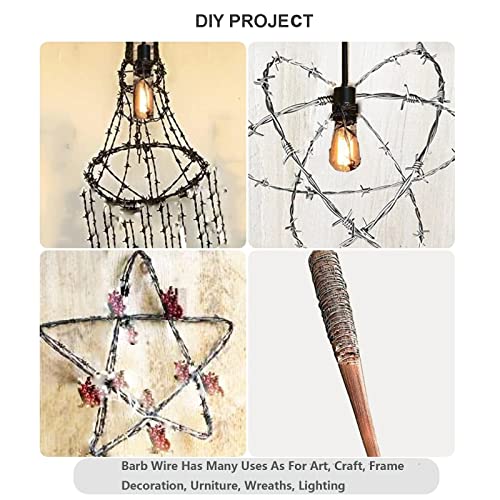 DIY PROJECT

Barb Wire Has Many Uses As For Art, Craft, Frame Decoration, Urniture, Wreaths, Lighting