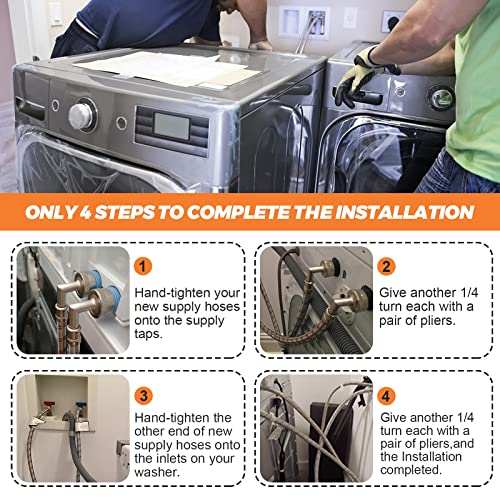 ONLY 4 STEPS TO COMPLETE THE INSTALLATION

1

Hand-tighten your new supply hoses onto the supply taps.

2

Give another 1/4 turn each with a pair of pliers.

3

Hand-tighten the other end of new supply hoses onto the inlets on your washer.

4

Give another 1/4 turn each with a pair of pliers,and the Installation completed.