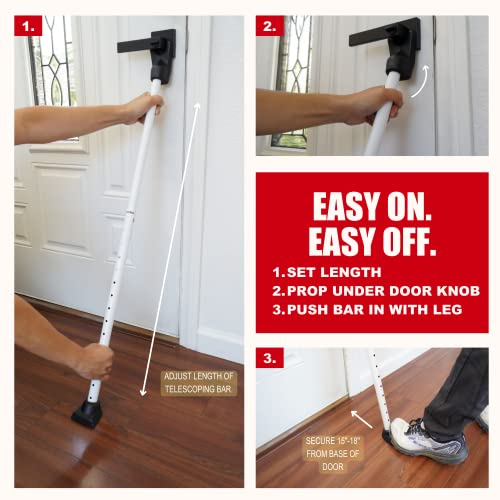 1.

ADJUST LENGTH OF TELESCOPING BAR

2.

EASY ON.
EASY OFF.

1. SET LENGTH
2. PROP UNDER DOOR KNOB
3. PUSH BAR IN WITH LEG

3.

SECURE 15"-18" FROM BASE OF DOOR