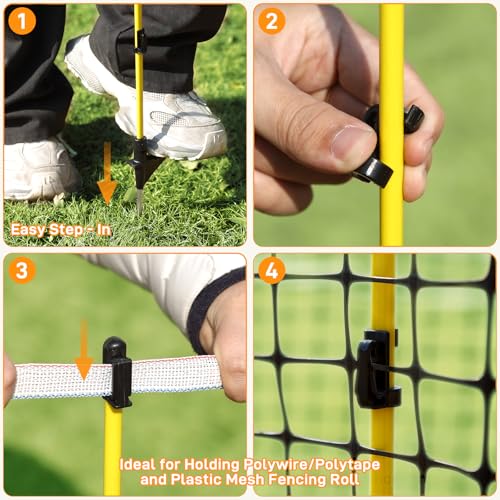 1

Easy Step - In

2

3

4

Ideal for Holding Polywire/Polytape and Plastic Mesh Fencing Roll