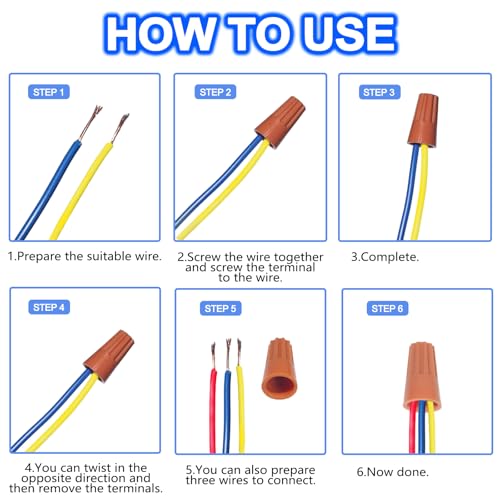 HOW TO USE

STEP 1

1.Prepare the suitable wire.

STEP 2

2.Screw the wire together and screw the terminal to the wire.

STEP 3

3.Complete.

STEP 4

4.You can twist in the opposite direction and then remove the terminals.

STEP 5

5.You can also prepare three wires to connect.

STEP 6

6.Now done.