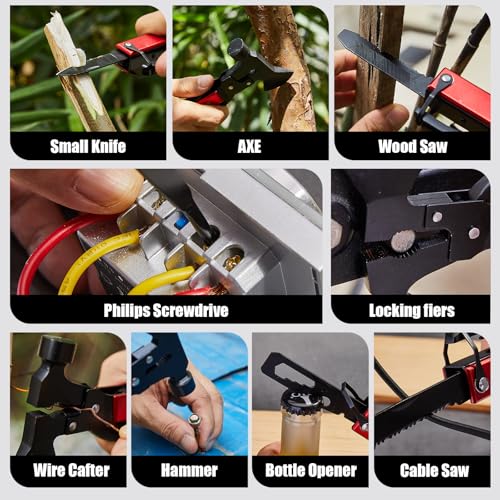 Small Knife

AXE

Wood Saw

Philips Screwdrive

Locking fiers

Wire Cafter

Hammer

Bottle Opener

Cable Saw