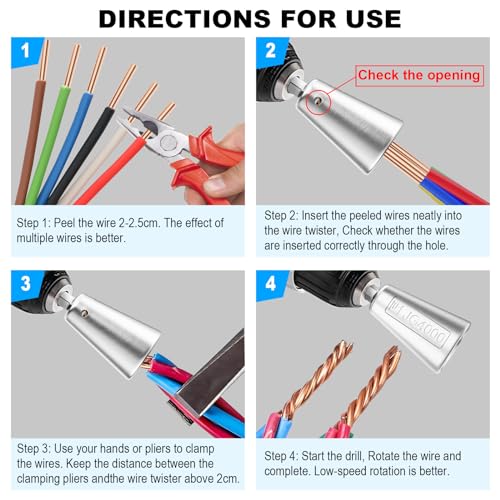 DIRECTIONS FOR USE

1

Step 1: Peel the wire 2-2.5cm. The effect of multiple wires is better.

2

Check the opening

Step 2: Insert the peeled wires neatly into the wire twister, Check whether the wires are inserted correctly through the hole.

3

Step 3: Use your hands or pliers to clamp the wires. Keep the distance between the clamping pliers andthe wire twister above 2cm.

4

JG4000

Step 4: Start the drill, Rotate the wire and complete. Low-speed rotation is better.