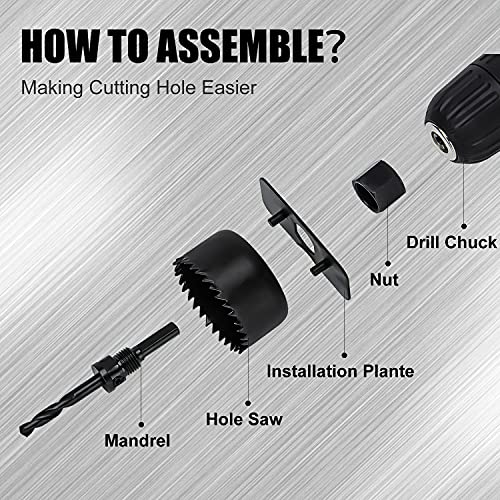 HOW TO ASSEMBLE?

Making Cutting Hole Easier

Drill Chuck

Nut

Installation Plante

Hole Saw

Mandrel