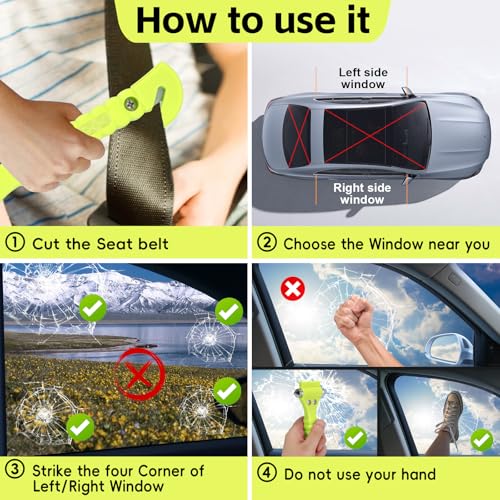 How to use it

Left side window

Right side window

① Cut the Seat belt

② Choose the Window near you

③ Strike the four Corner of Left/Right Window

④ Do not use your hand