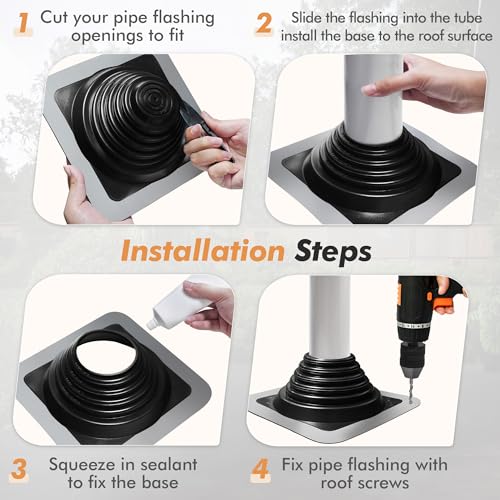 1 Cut your pipe flashing openings to fit

2 Slide the flashing into the tube install the base to the roof surface

Installation Steps

3 Squeeze in sealant to fix the base

4 Fix pipe flashing with roof screws