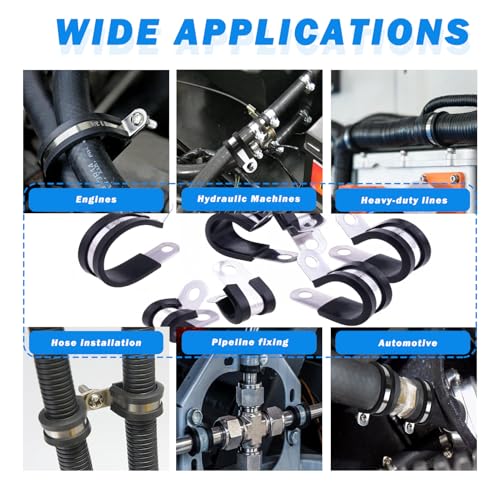 WIDE APPLICATIONS

Engines

Hydraulic Machines

Heavy-duty lines

Hose installation

Pipeline fixing

Automotive