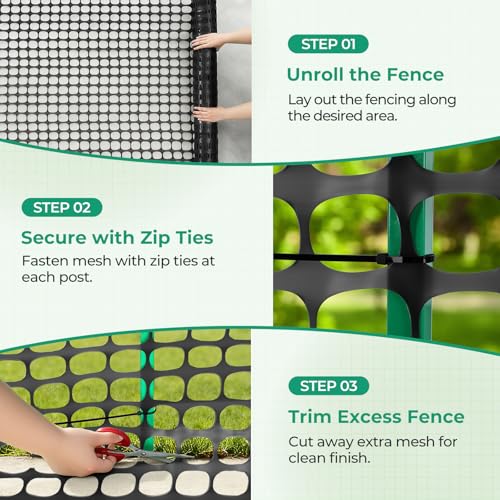 STEP 01

Unroll the Fence

Lay out the fencing along the desired area.

STEP 02

Secure with Zip Ties

Fasten mesh with zip ties at each post.

STEP 03

Trim Excess Fence

Cut away extra mesh for clean finish.