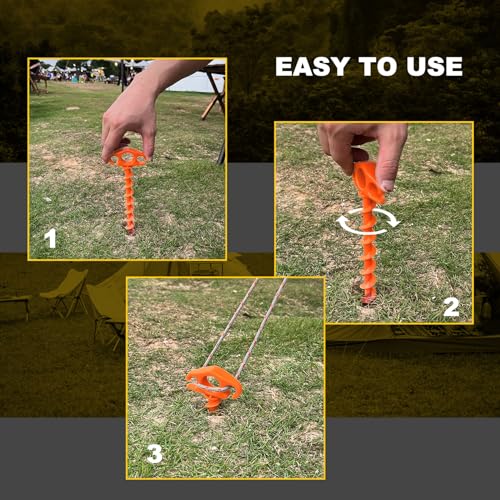 EASY TO USE

1

2

3