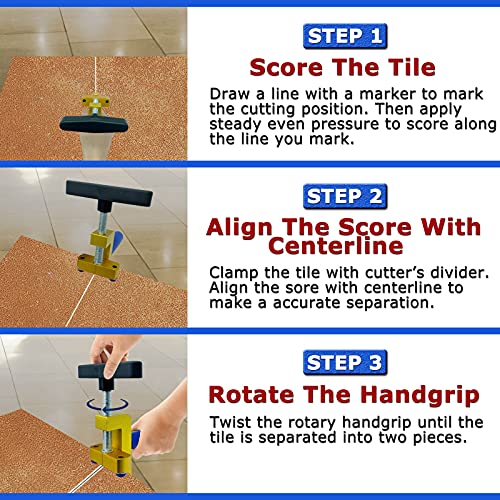 STEP 1

Score The Tile

Draw a line with a marker to mark the cutting position. Then apply steady even pressure to score along the line you mark.

STEP 2

Align The Score With Centerline

Clamp the tile with cutter's divider. Align the sore with centerline to make a accurate separation.

STEP 3

Rotate The Handgrip

Twist the rotary handgrip until the tile is separated into two pieces.