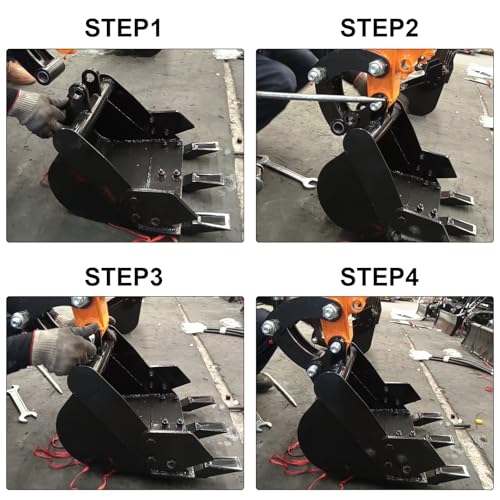 STEP1

STEP2

STEP3

STEP4