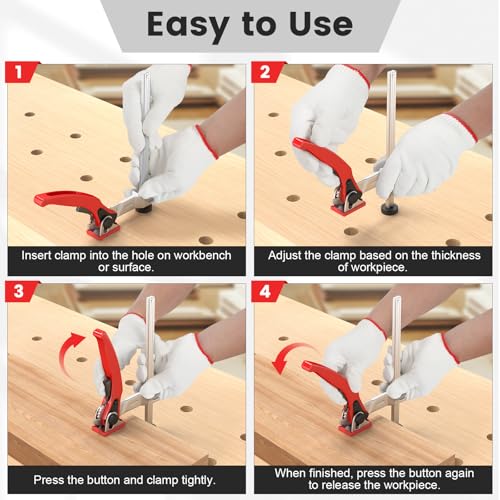 Easy to Use

1

Insert clamp into the hole on workbench or surface.

2

Adjust the clamp based on the thickness of workpiece.

3

Press the button and clamp tightly.

4

When finished, press the button again to release the workpiece.