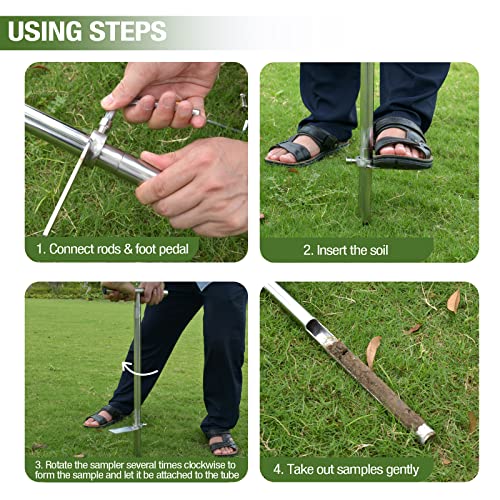 USING STEPS

1. Connect rods & foot pedal

2. Insert the soil

3. Rotate the sampler several times clockwise to form the sample and let it be attached to the tube

4. Take out samples gently