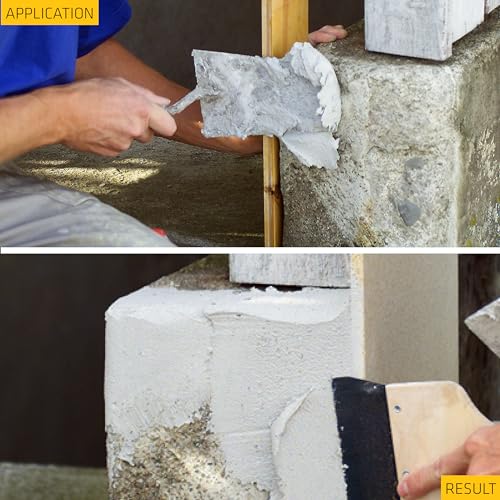 APPLICATION

RESULT