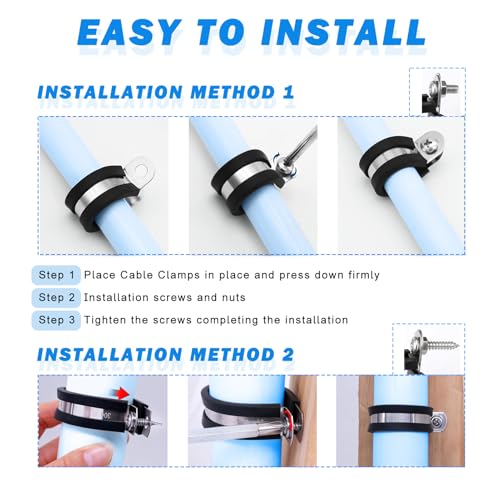 EASY TO INSTALL

INSTALLATION METHOD 1

Step 1 Place Cable Clamps in place and press down firmly

Step 2 Installation screws and nuts

Step 3 Tighten the screws completing the installation

INSTALLATION METHOD 2