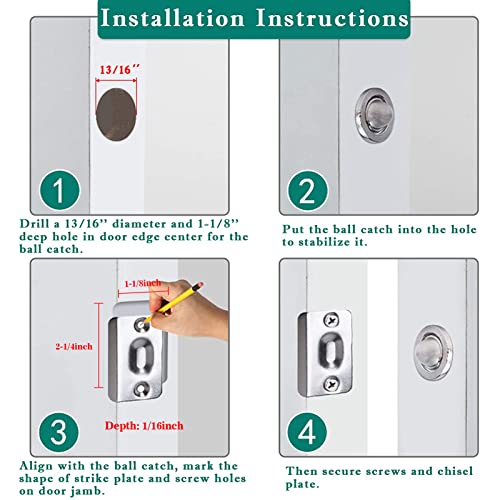 Installation Instructions

13/16''

1

Drill a 13/16'' diameter and 1-1/8'' deep hole in door edge center for the ball catch.

2

Put the ball catch into the hole to stabilize it.

1-1/8inch

2-1/4inch

Depth: 1/16inch

3

Align with the ball catch, mark the shape of strike plate and screw holes on door jamb.

4

Then secure screws and chisel plate.