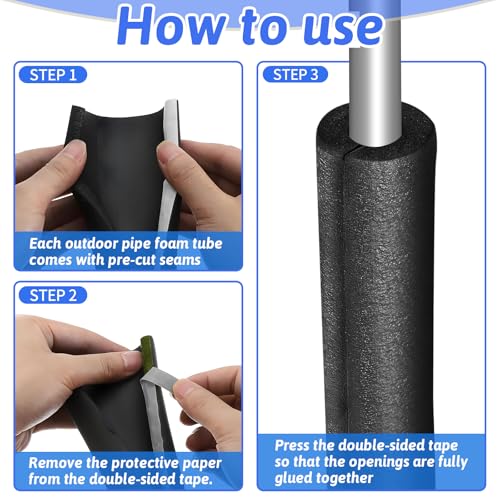 How to use

STEP 1

Each outdoor pipe foam tube comes with pre-cut seams

STEP 2

Remove the protective paper from the double-sided tape.

STEP 3

Press the double-sided tape so that the openings are fully glued together