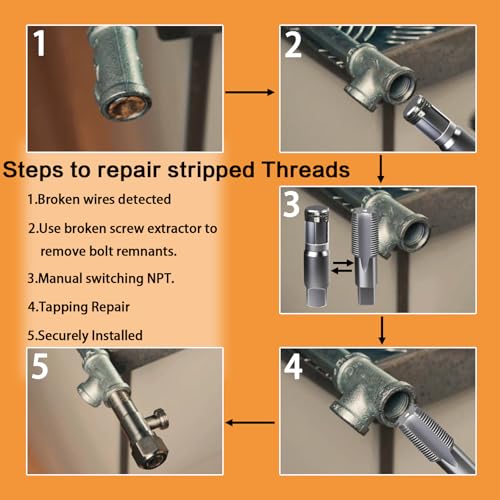 1

2

Steps to repair stripped Threads

1.Broken wires detected

2.Use broken screw extractor to remove bolt remnants.

3.Manual switching NPT.

4.Tapping Repair

5.Securely Installed

3

5

4