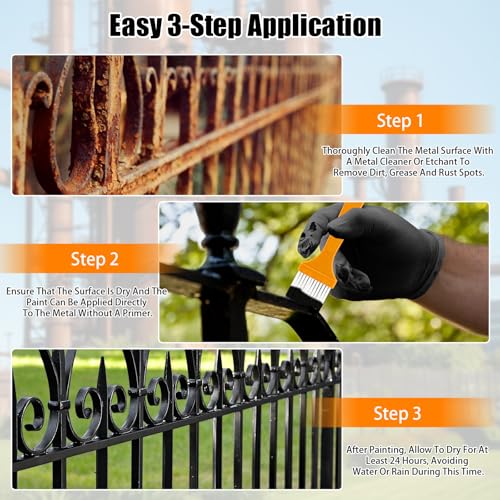 Easy 3-Step Application

Step 1

Thoroughly Clean The Metal Surface With A Metal Cleaner Or Etchant To Remove Dirt, Grease And Rust Spots.

Step 2

Ensure That The Surface Is Dry And The Paint Can Be Applied Directly To The Metal Without A Primer.

Step 3

After Painting, Allow To Dry For At Least 24 Hours, Avoiding Water Or Rain During This Time.