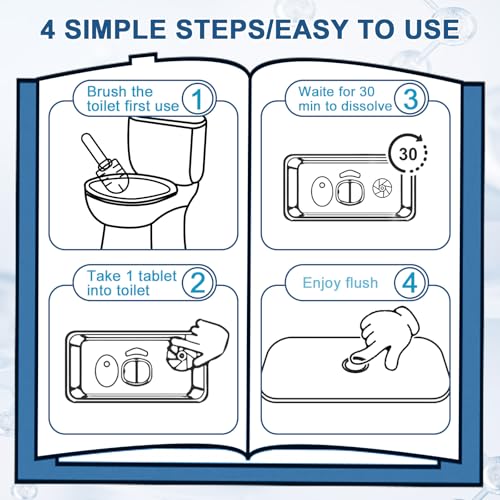 4 SIMPLE STEPS/EASY TO USE

Brush the toilet first use 1

Take 1 tablet into toilet 2

Waite for 30 min to dissolve 3

30

Enjoy flush 4