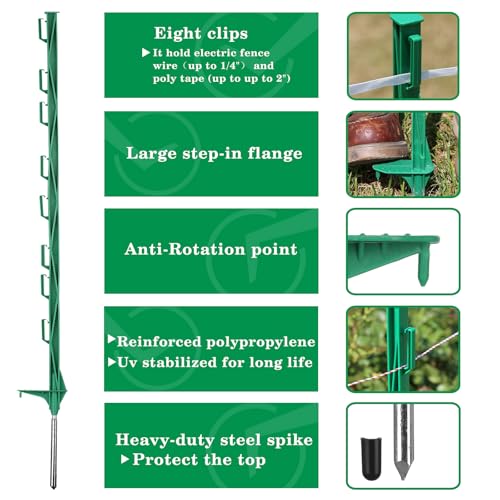 Eight clips

▶It hold electric fence wire（up to 1/4"） and poly tape (up to up to 2")

Large step-in flange

Anti-Rotation point

▶Reinforced polypropylene
▶Uv stabilized for long life

Heavy-duty steel spike
▶Protect the top