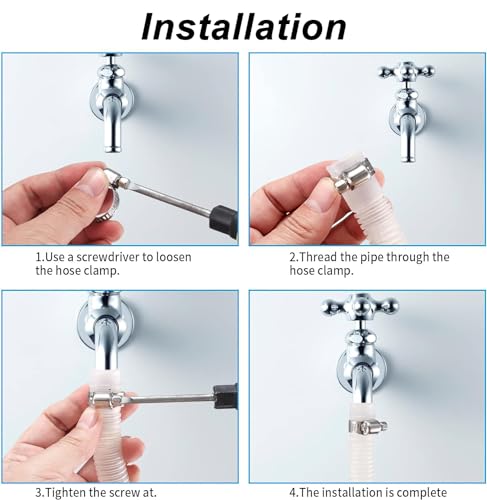 Installation

1.Use a screwdriver to loosen the hose clamp.

2.Thread the pipe through the hose clamp.

3.Tighten the screw at.

4.The installation is complete