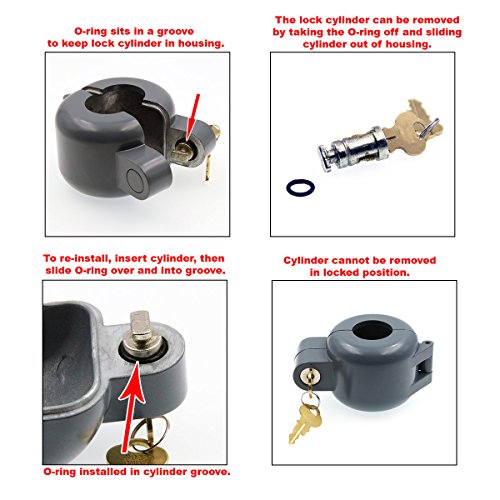 O-ring sits in a groove to keep lock cylinder in housing.

The lock cylinder can be removed by taking the O-ring off and sliding cylinder out of housing.

To re-install, insert cylinder, then slide O-ring over and into groove.

O-ring installed in cylinder groove.

Cylinder cannot be removed in locked position.