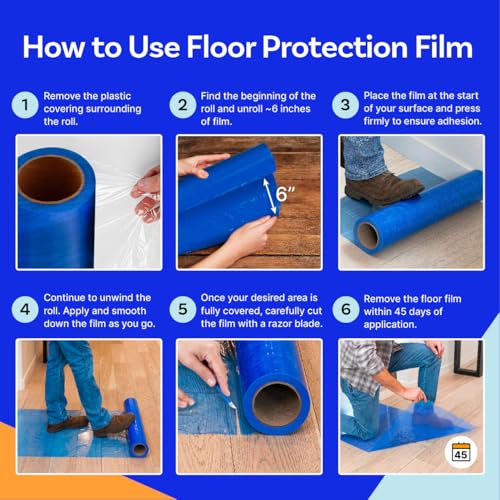 How to Use Floor Protection Film

1 Remove the plastic covering surrounding the roll.

2 Find the beginning of the roll and unroll ~6 inches of film.

6"

3 Place the film at the start of your surface and press firmly to ensure adhesion.

4 Continue to unwind the roll. Apply and smooth down the film as you go.

5 Once your desired area is fully covered, carefully cut the film with a razor blade.

6 Remove the floor film within 45 days of application.

45