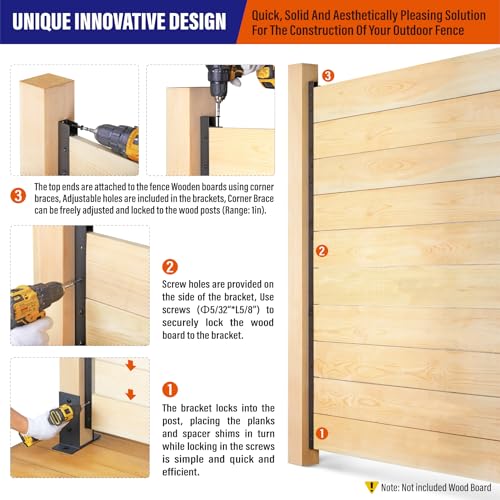 UNIQUE INNOVATIVE DESIGN

Quick, Solid And Aesthetically Pleasing Solution For The Construction Of Your Outdoor Fence

3 The top ends are attached to the fence Wooden boards using corner braces, Adjustable holes are included in the brackets, Corner Brace can be freely adjusted and locked to the wood posts (Range: 1in).

2 Screw holes are provided on the side of the bracket, Use screws (Φ5/32"*L5/8") to securely lock the wood board to the bracket.

1 The bracket locks into the post, placing the planks and spacer shims in turn while locking in the screws is simple and quick and efficient.

3

2

1

Note: Not included Wood Board