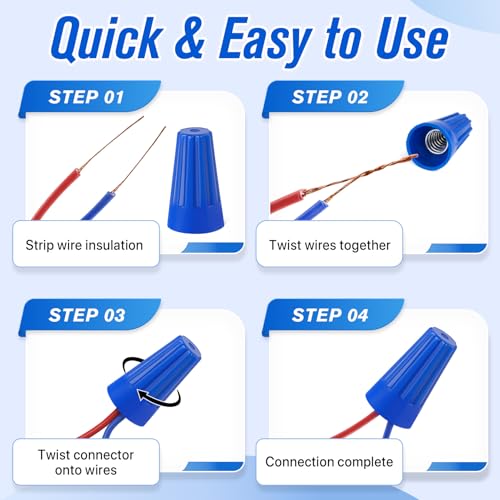 Quick & Easy to Use

STEP 01

Strip wire insulation

STEP 02

Twist wires together

STEP 03

Twist connector onto wires

STEP 04

Connection complete