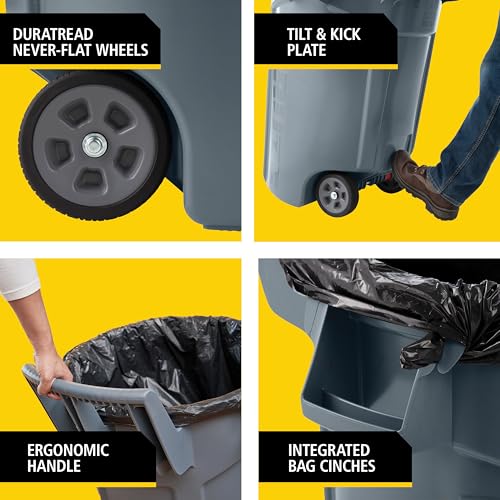 DURATREAD NEVER-FLAT WHEELS

TILT & KICK PLATE

ERGONOMIC HANDLE

INTEGRATED BAG CINCHES