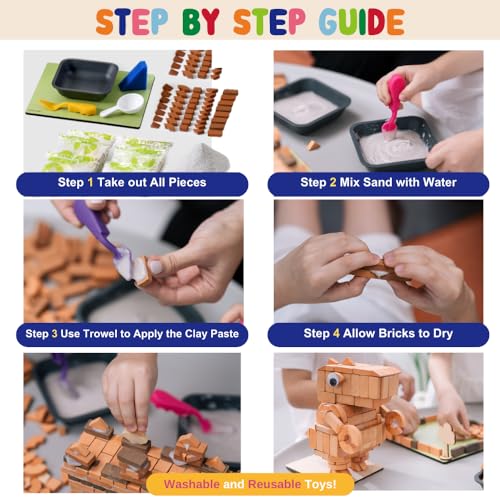 STEP BY STEP GUIDE

Step 1 Take out All Pieces

Step 2 Mix Sand with Water

Step 3 Use Trowel to Apply the Clay Paste

Step 4 Allow Bricks to Dry

Washable and Reusable Toys!