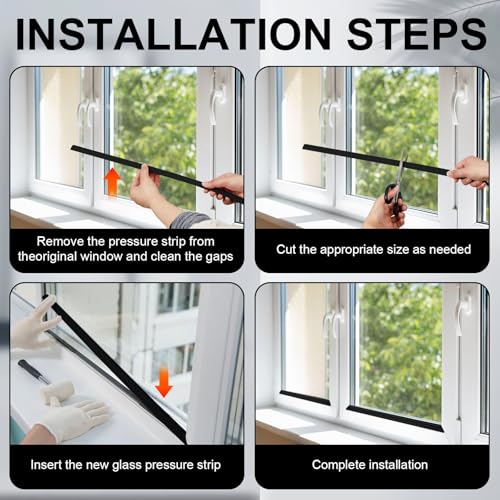 INSTALLATION STEPS

Remove the pressure strip from theoriginal window and clean the gaps

Cut the appropriate size as needed

Insert the new glass pressure strip

Complete installation