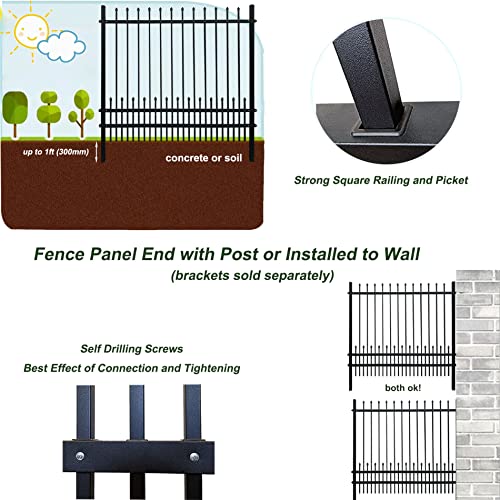 up to 1ft (300mm)

concrete or soil

Strong Square Railing and Picket

Fence Panel End with Post or Installed to Wall
(brackets sold separately)

Self Drilling Screws
Best Effect of Connection and Tightening

both ok!