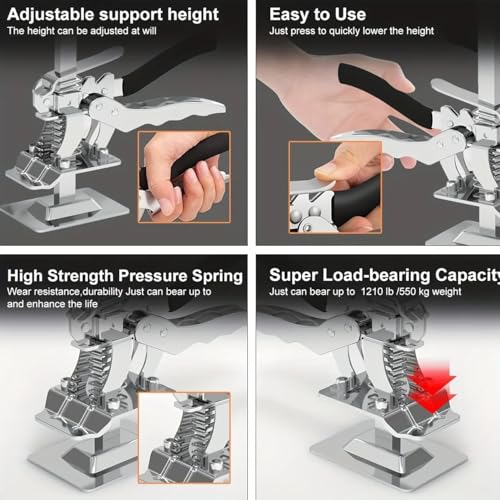 Adjustable support height
The height can be adjusted at will

Easy to Use
Just press to quickly lower the height

High Strength Pressure Spring
Wear resistance,durability Just can bear up to and enhance the life

Super Load-bearing Capacity
Just can bear up to 1210 lb /550 kg weight