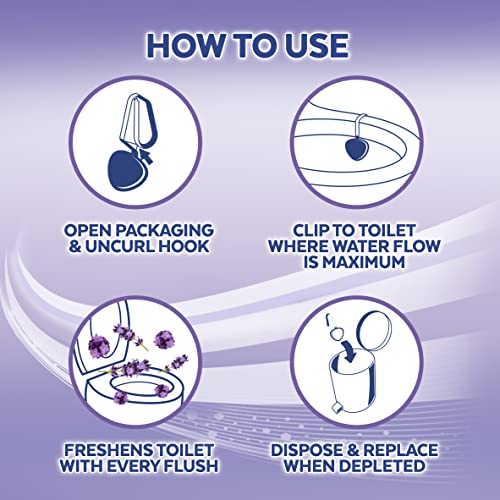 HOW TO USE

OPEN PACKAGING & UNCURL HOOK

CLIP TO TOILET WHERE WATER FLOW IS MAXIMUM

FRESHENS TOILET WITH EVERY FLUSH

DISPOSE & REPLACE WHEN DEPLETED