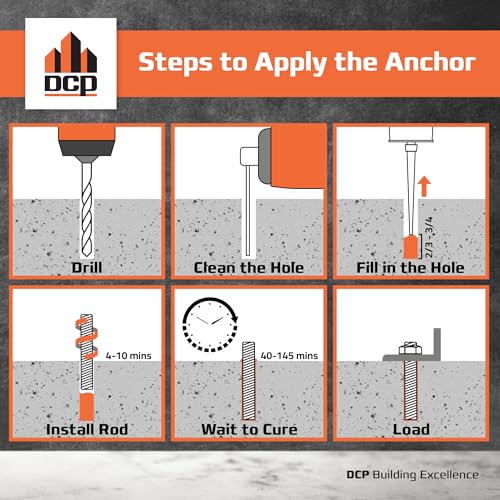 DCP

Steps to Apply the Anchor

Drill

Clean the Hole

2/3 - 3/4

Fill in the Hole

4-10 mins

Install Rod

40-145 mins

Wait to Cure

Load

DCP Building Excellence