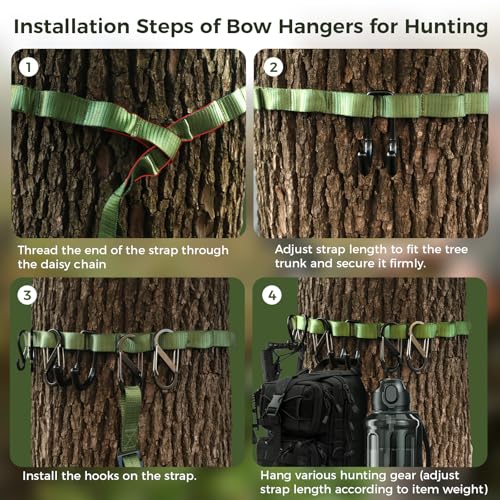 Installation Steps of Bow Hangers for Hunting

1

Thread the end of the strap through the daisy chain

2

Adjust strap length to fit the tree trunk and secure it firmly.

3

Install the hooks on the strap.

4

Hang various hunting gear (adjust strap length according to item weight)