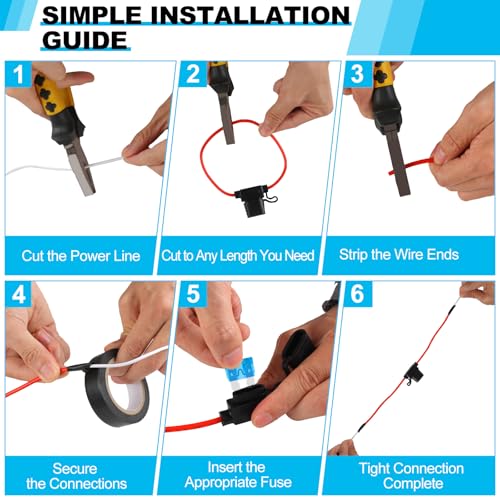 SIMPLE INSTALLATION GUIDE

1

Cut the Power Line

2

Cut to Any Length You Need

3

Strip the Wire Ends

4

Secure the Connections

5

Insert the Appropriate Fuse

6

Tight Connection Complete