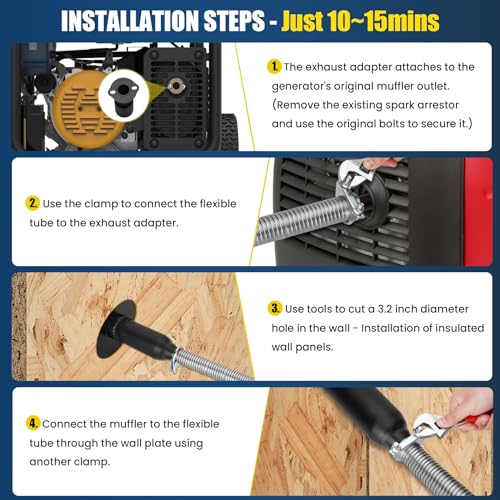 INSTALLATION STEPS - Just 10~15mins

1. The exhaust adapter attaches to the generator's original muffler outlet. (Remove the existing spark arrestor and use the original bolts to secure it.)

2. Use the clamp to connect the flexible tube to the exhaust adapter.

3. Use tools to cut a 3.2 inch diameter hole in the wall - Installation of insulated wall panels.

4. Connect the muffler to the flexible tube through the wall plate using another clamp.