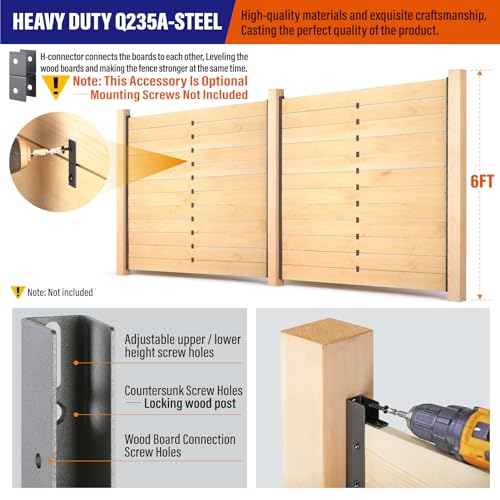 HEAVY DUTY Q235A-STEEL

High-quality materials and exquisite craftsmanship, Casting the perfect quality of the product.

H-connector connects the boards to each other, Leveling the wood boards and making the fence stronger at the same time.

Note: This Accessory Is Optional
Mounting Screws Not Included

6FT

Note: Not included

Adjustable upper / lower height screw holes

Countersunk Screw Holes
Locking wood post

Wood Board Connection Screw Holes