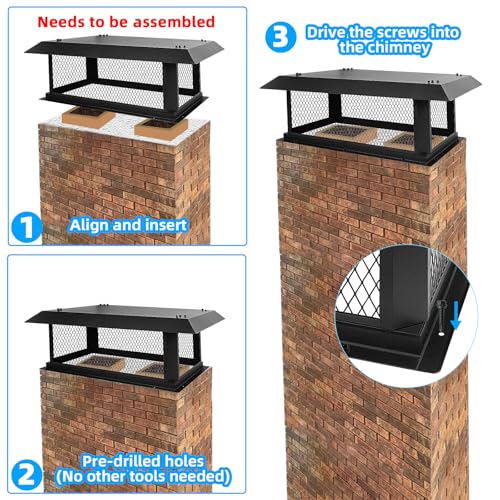 Needs to be assembled

1 Align and insert

2 Pre-drilled holes (No other tools needed)

3 Drive the screws into the chimney